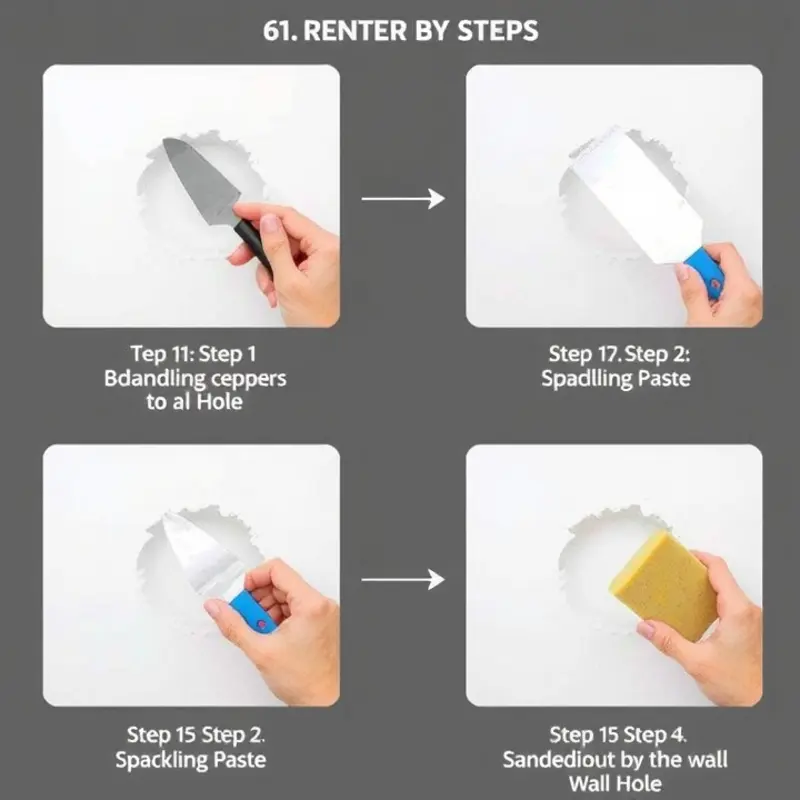 61. RENTER BY STEPS

Tep 11: Step 1
Bdandling ceppers
to al Hole

Step 17. Step 2:
Spadlling Paste

Step 15 Step 2.
Spackling Paste

Step 15 Step 4.
Sandediout by the wall
Wall Hole